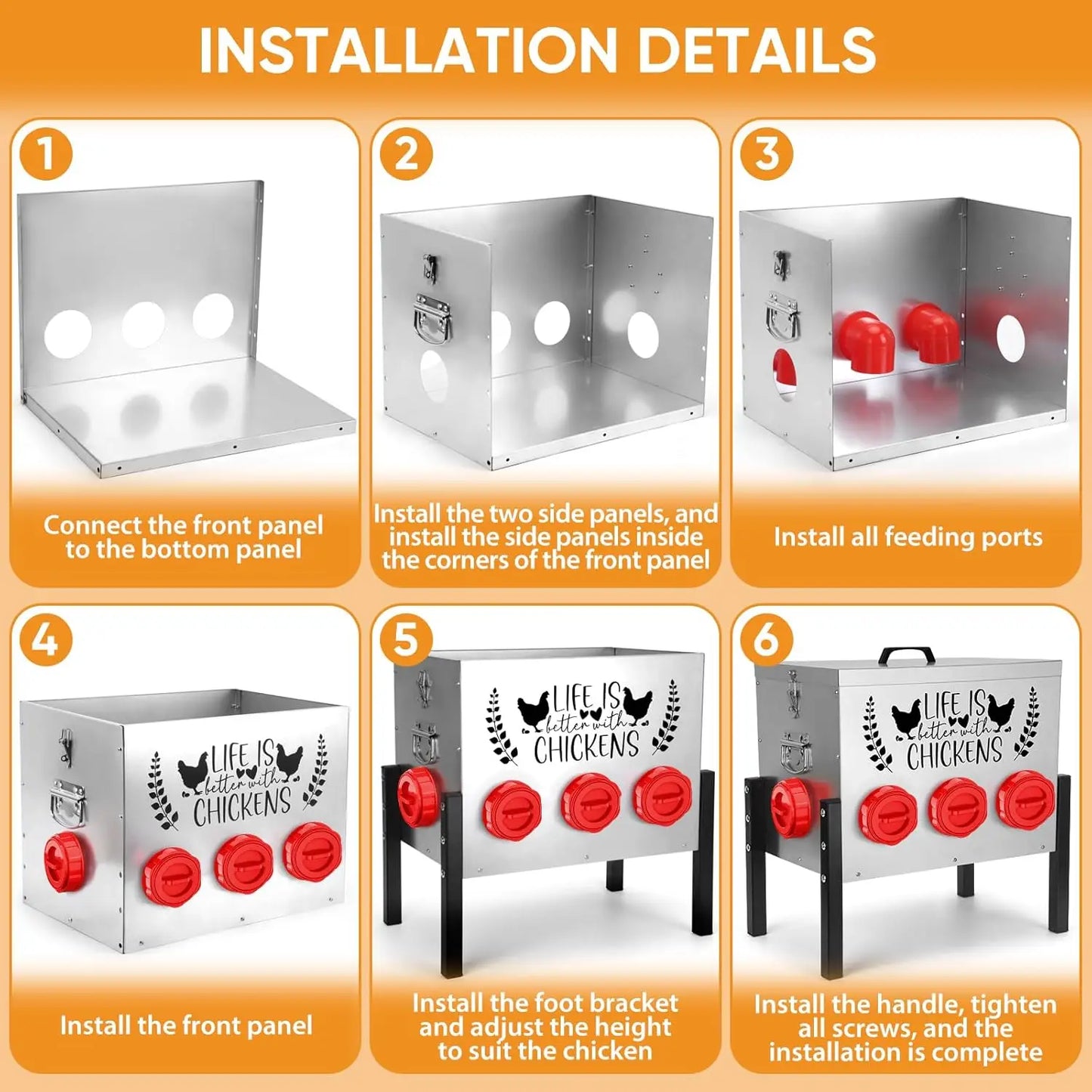 INSTALLATION DETAILS

1

Connect the front panel to the bottom panel

2

Install the two side panels, and install the side panels inside the corners of the front panel

3

Install all feeding ports

4

LIFE IS better with CHICKENS

Install the front panel

5

LIFE IS better with CHICKENS

Install the foot bracket and adjust the height to suit the chicken

6

LIFE IS better with CHICKENS

Install the handle, tighten all screws, and the installation is complete